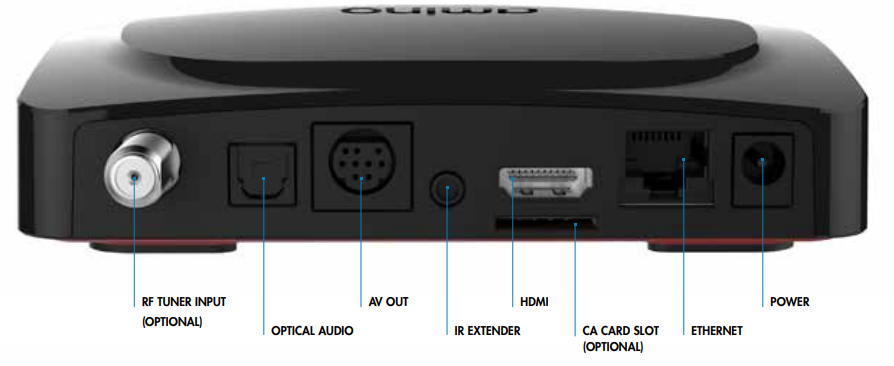 amino

RF TUNER INPUT (OPTIONAL)

OPTICAL AUDIO

AV OUT

IR EXTENDER

HDMI

CA CARD SLOT (OPTIONAL)

ETHERNET

POWER